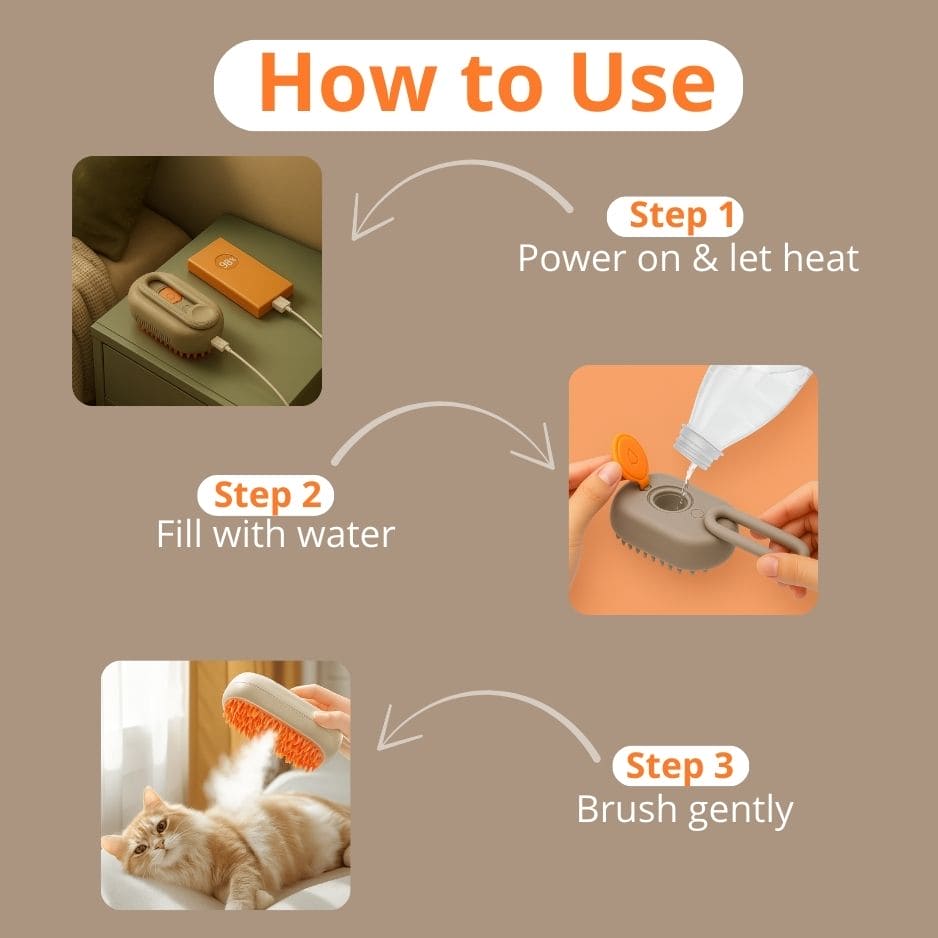 How to Use

Step 1
Power on & let heat

Step 2
Fill with water

Step 3
Brush gently